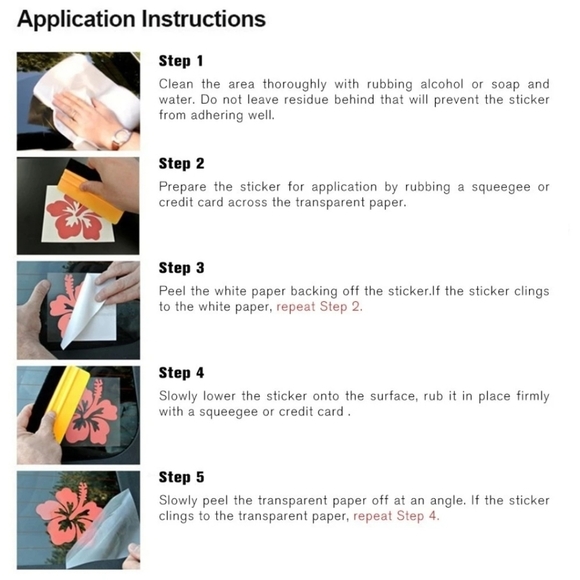 Application Instructions

Step 1

Clean the area thoroughly with rubbing alcohol or soap and water. Do not leave residue behind that will prevent the sticker from adhering well.

Step 2

Prepare the sticker for application by rubbing a squeegee or credit card across the transparent paper.

Step 3

Peel the white paper backing off the sticker.If the sticker clings to the white paper, repeat Step 2.

Step 4

Slowly lower the sticker onto the surface, rub it in place firmly with a squeegee or credit card .

Step 5

Slowly peel the transparent paper off at an angle. If the sticker clings to the transparent paper, repeat Step 4.